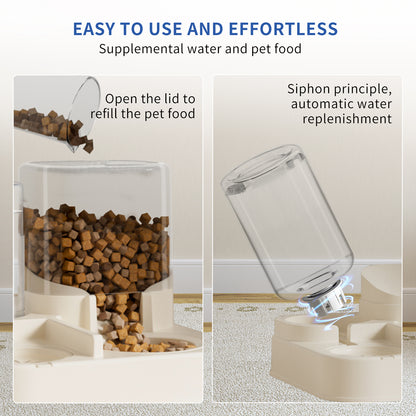 EASY TO USE AND EFFORTLESS
Supplemental water and pet food

Open the lid to refill the pet food

Siphon principle, automatic water replenishment